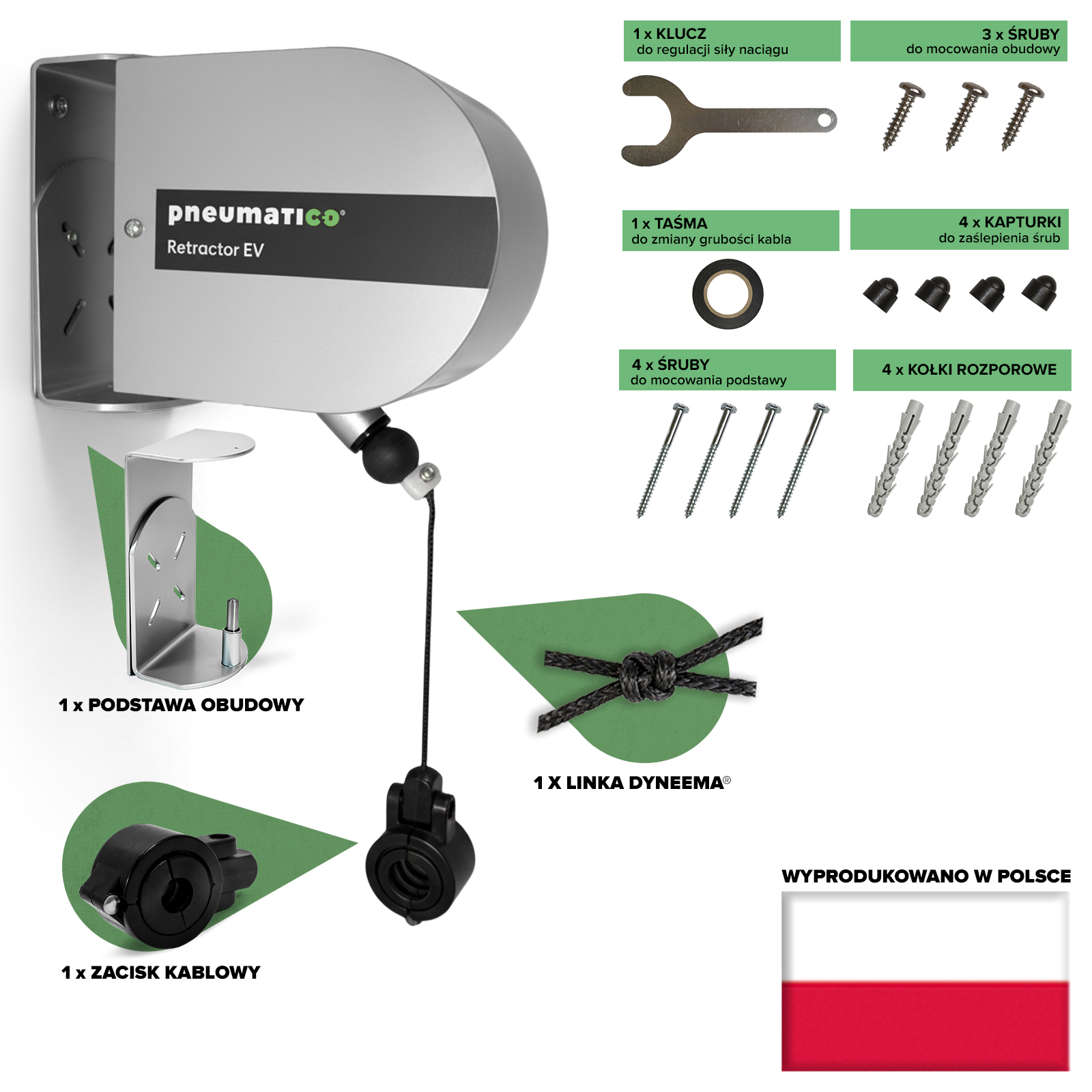 pneumatico®
Retractor EV

1 x KLUCZ
do regulacji siły naciągu

3 x ŚRUBY
do mocowania obudowy

1 x TAŚMA
do zmiany grubości kabla

4 x KAPTURKI
do zaślepienia śrub

4 x ŚRUBY
do mocowania podstawy

4 x KOŁKI ROZPOROWE

1 x PODSTAWA OBUDOWY

1 X LINKA DYNEEMA®

1 x ZACISK KABLOWY

WYPRODUKOWANO W POLSCE